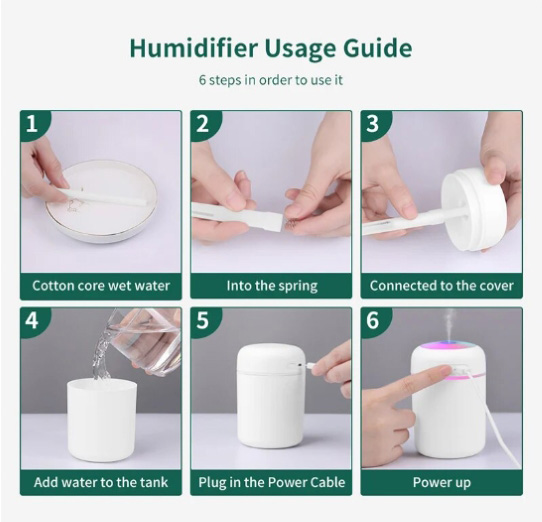 Humidifier Usage Guide

6 steps in order to use it

1
Cotton core wet water

2
Into the spring

3
Connected to the cover

4
Add water to the tank

5
Plug in the Power Cable

6
Power up